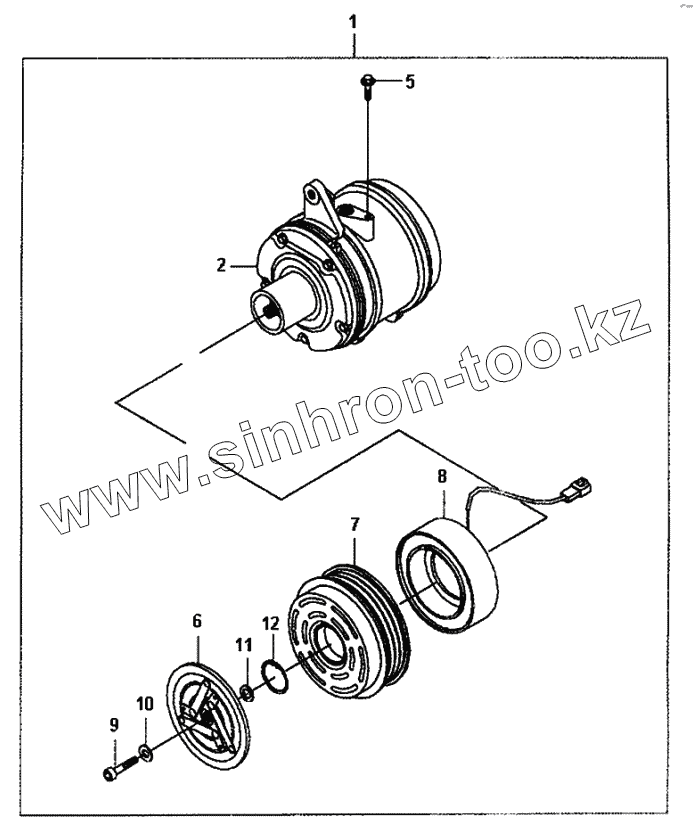 1
5
2
www.sinhron-too.kz
8
7
6
12
11
10
9